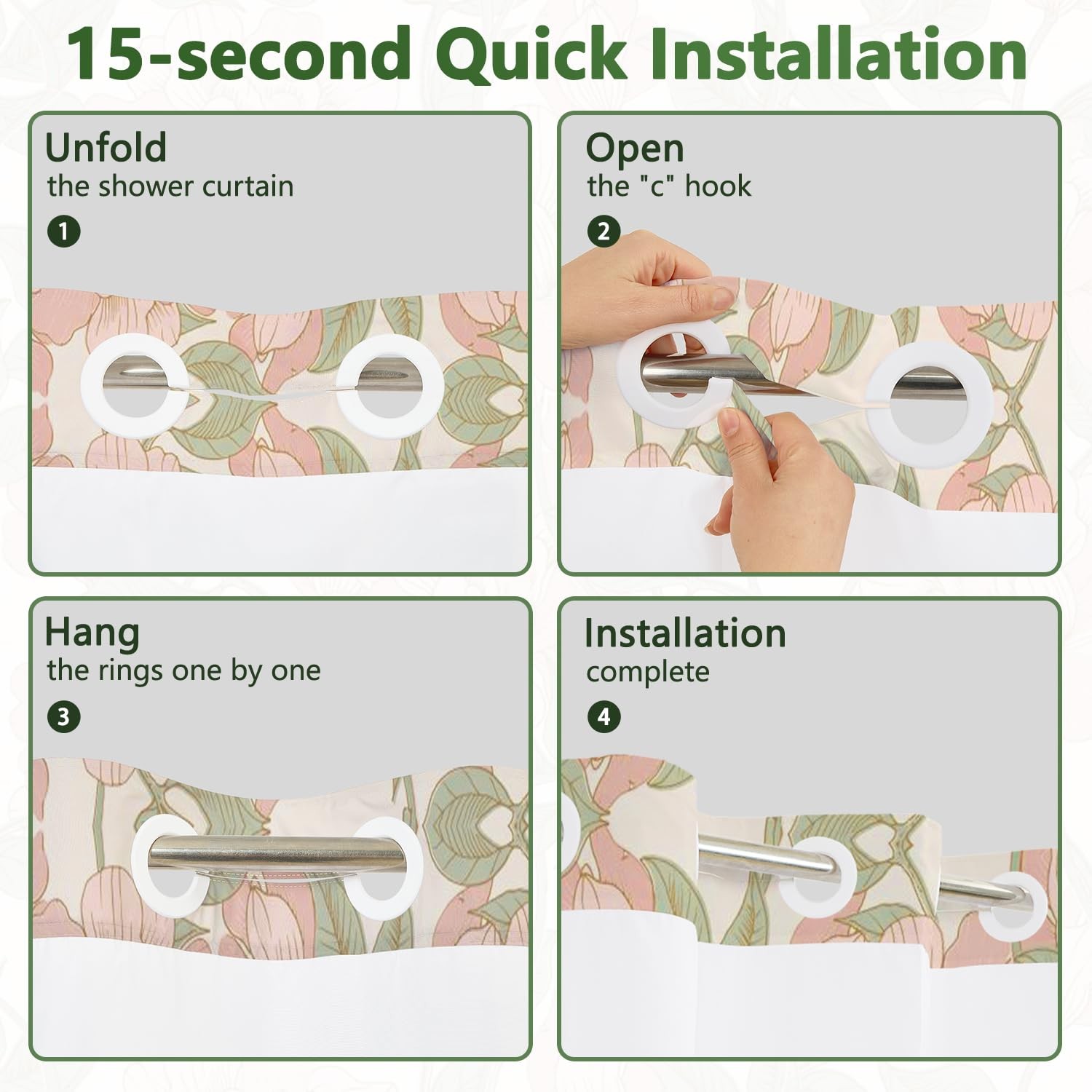 15-second Quick Installation

Unfold
the shower curtain
1

Open
the "c" hook
2

Hang
the rings one by one
3

Installation
complete
4